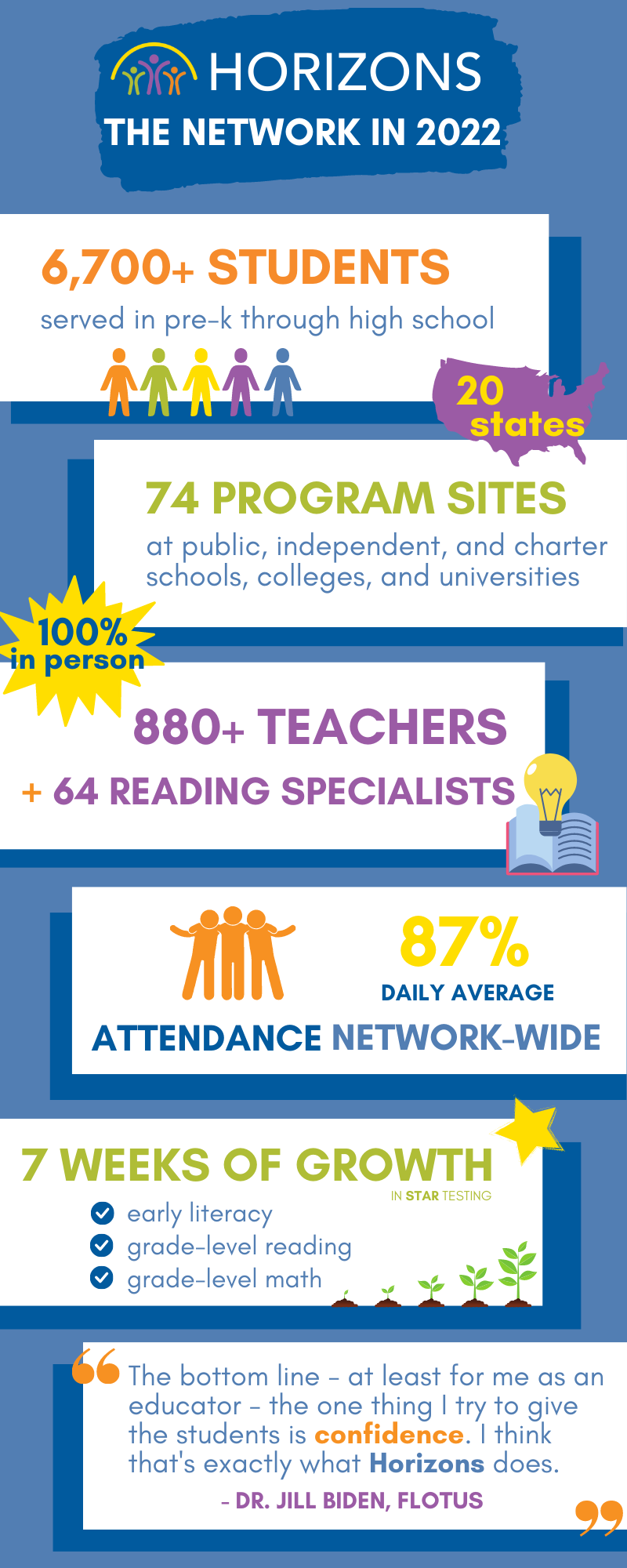 HORIZONS
THE NETWORK IN 2022

6,700+ STUDENTS
served in pre-k through high school

20 states

74 PROGRAM SITES
at public, independent, and charter schools, colleges, and universities

100% in person

880+ TEACHERS
+ 64 READING SPECIALISTS

87%
DAILY AVERAGE
ATTENDANCE NETWORK-WIDE

7 WEEKS OF GROWTH
IN STAR TESTING
early literacy
grade-level reading
grade-level math

The bottom line - at least for me as an educator - the one thing I try to give the students is confidence. I think that's exactly what Horizons does.
- DR. JILL BIDEN, FLOTUS